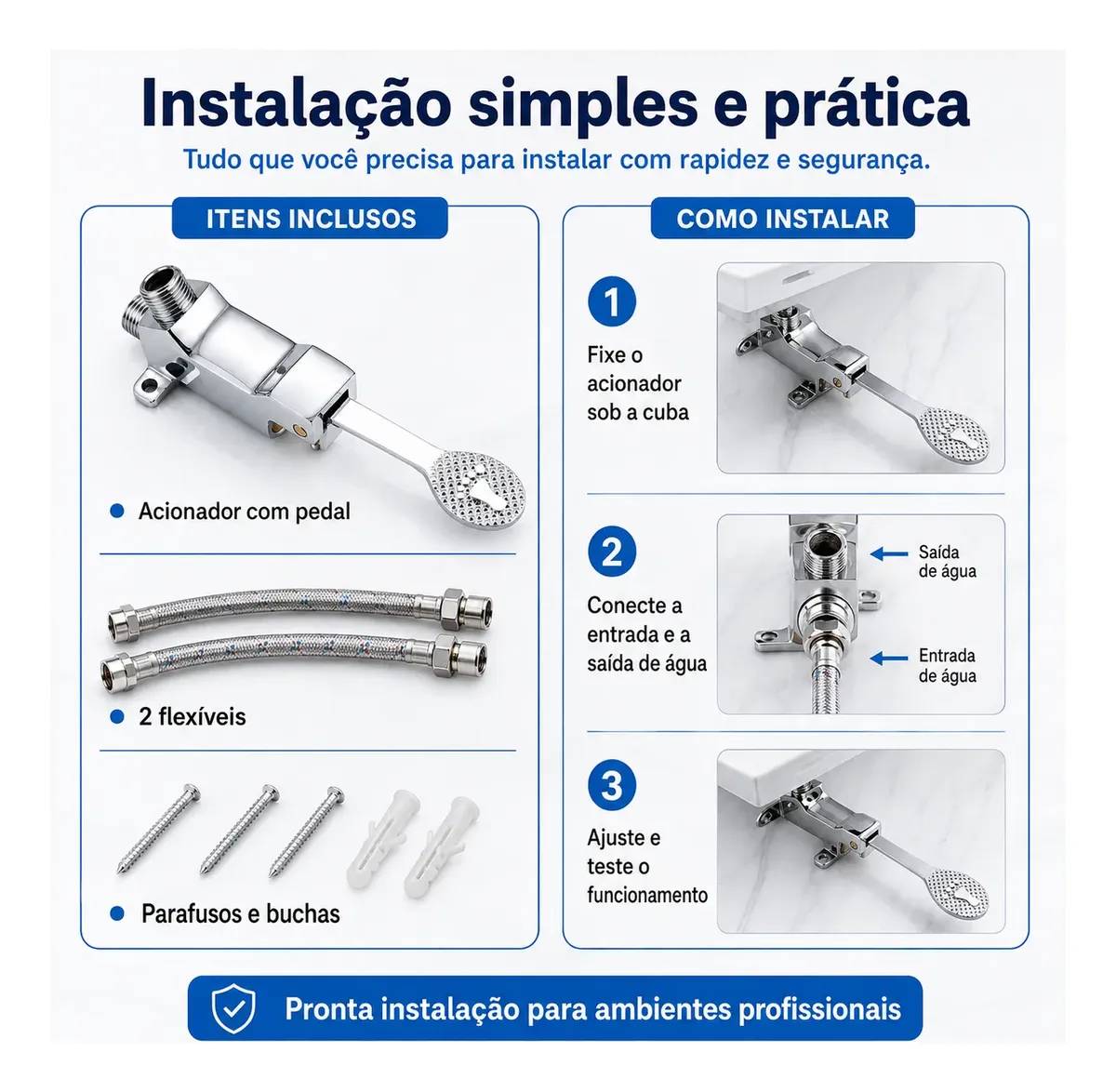 Instalação simples e prática

Tudo que você precisa para instalar com rapidez e segurança.

ITENS INCLUSOS

• Acionador com pedal

• 2 flexíveis

• Parafusos e buchas

COMO INSTALAR

1

Fixe o acionador sob a cuba

2

Conecte a entrada e a saída de água

Saída de água

Entrada de água

3

Ajuste e teste o funcionamento

Pronta instalação para ambientes profissionais