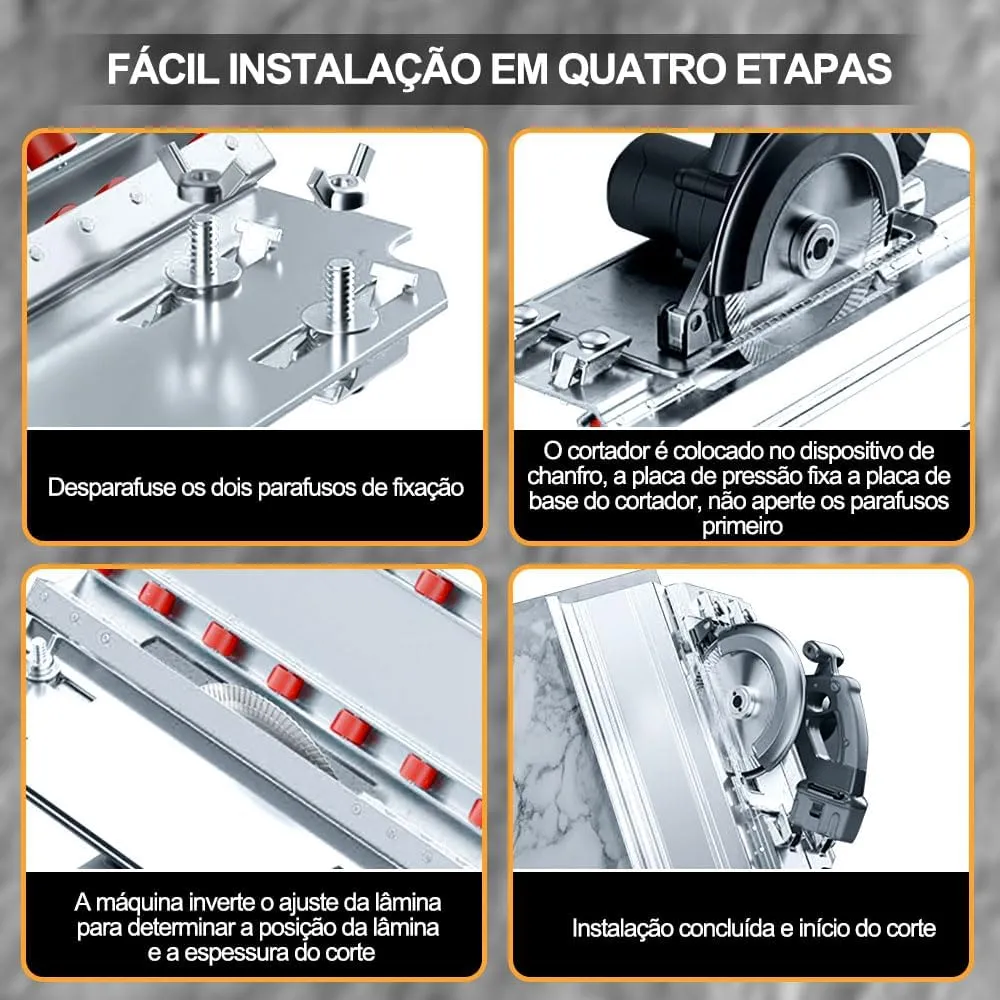 FÁCIL INSTALAÇÃO EM QUATRO ETAPAS

Desparafuse os dois parafusos de fixação

O cortador é colocado no dispositivo de chanfro, a placa de pressão fixa a placa de base do cortador, não aperte os parafusos primeiro

A máquina inverte o ajuste da lâmina para determinar a posição da lâmina e a espessura do corte

Instalação concluída e início do corte