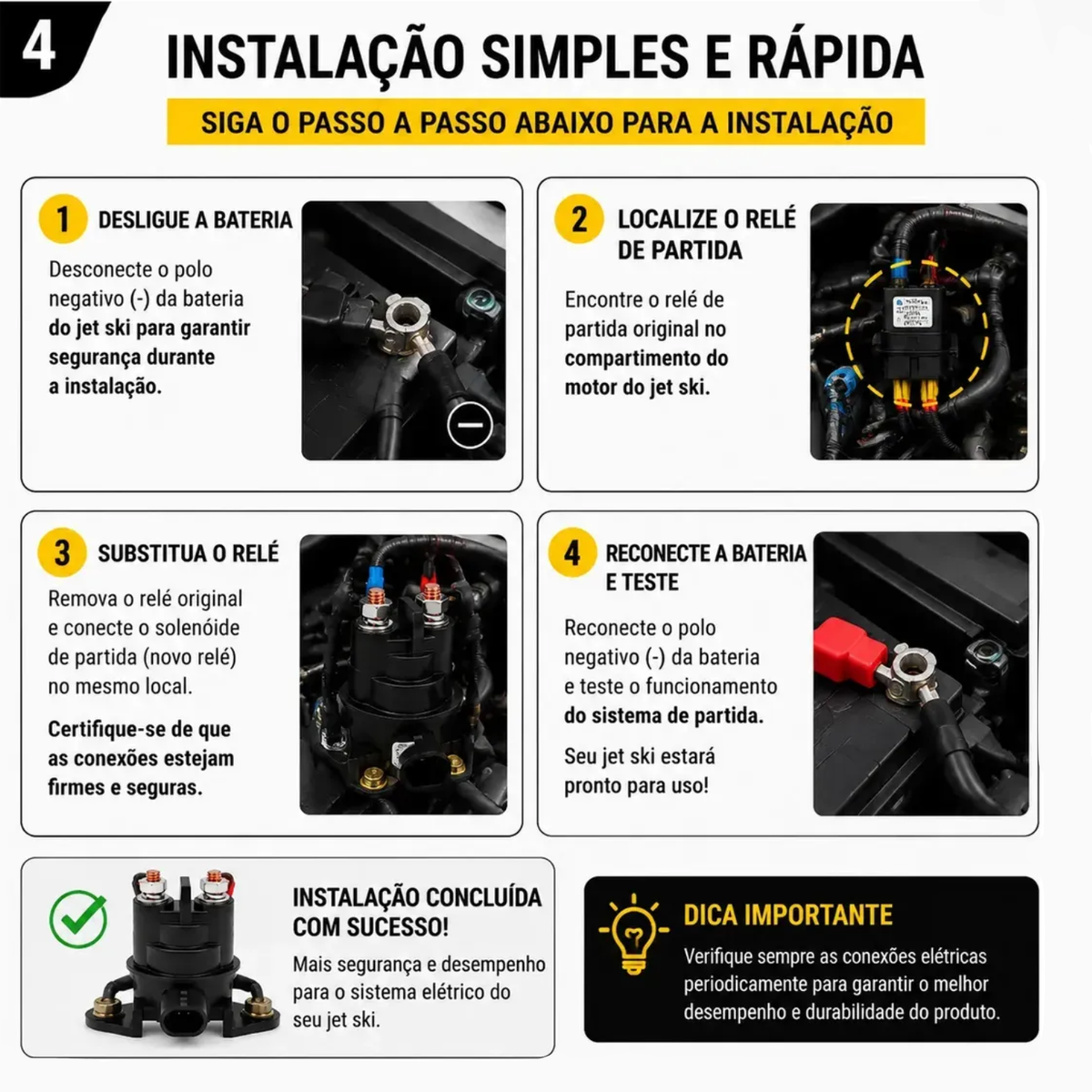 4

INSTALAÇÃO SIMPLES E RÁPIDA

SIGA O PASSO A PASSO ABAIXO PARA A INSTALAÇÃO

1 DESLIGUE A BATERIA

Desconecte o polo negativo (-) da bateria do jet ski para garantir segurança durante a instalação.

2 LOCALIZE O RELÉ DE PARTIDA

Encontre o relé de partida original no compartimento do motor do jet ski.

3 SUBSTITUA O RELÉ

Remova o relé original e conecte o solenóide de partida (novo relé) no mesmo local.

Certifique-se de que as conexões estejam firmes e seguras.

4 RECONECTE A BATERIA E TESTE

Reconecte o polo negativo (-) da bateria e teste o funcionamento do sistema de partida.

Seu jet ski estará pronto para uso!

INSTALAÇÃO CONCLUÍDA COM SUCESSO!

Mais segurança e desempenho para o sistema elétrico do seu jet ski.

DICA IMPORTANTE

Verifique sempre as conexões elétricas periodicamente para garantir o melhor desempenho e durabilidade do produto.