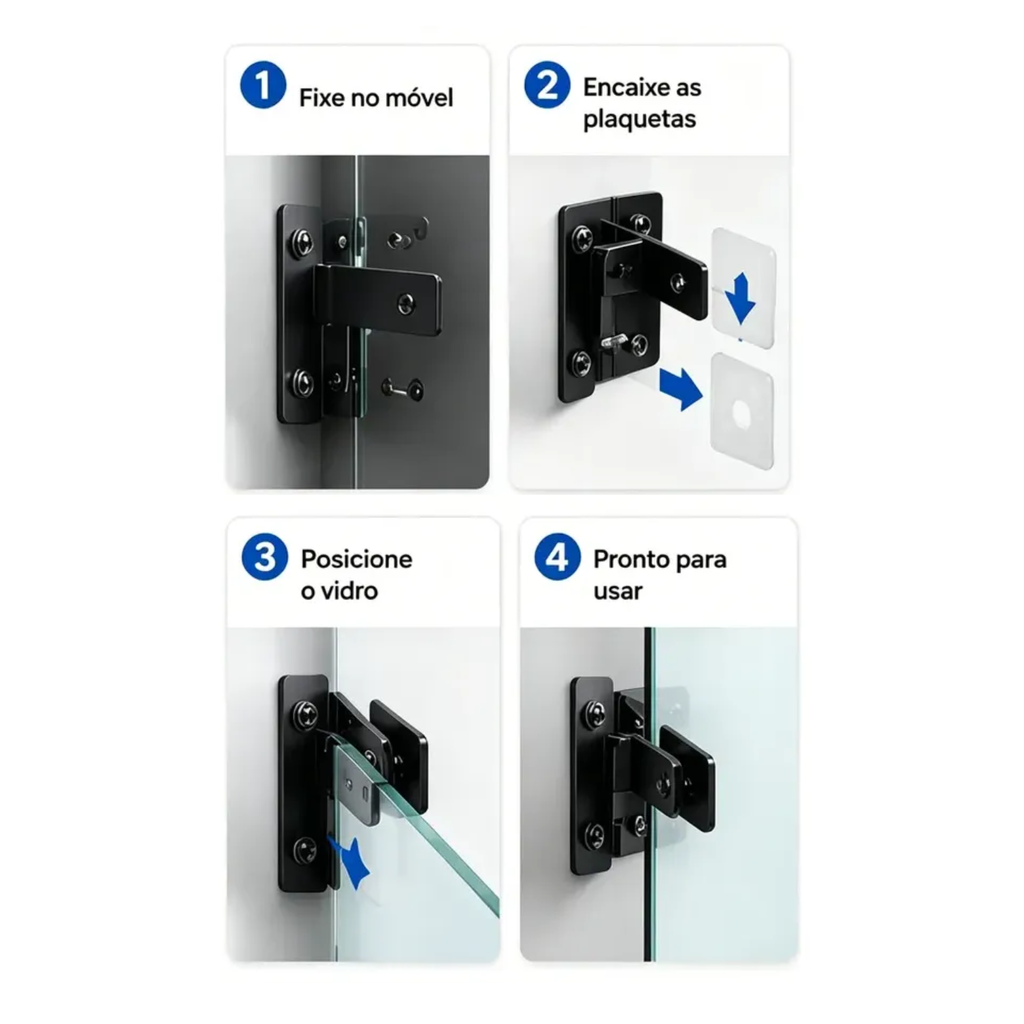 1 Fixe no móvel

2 Encaixe as plaquetas

3 Posicione o vidro

4 Pronto para usar